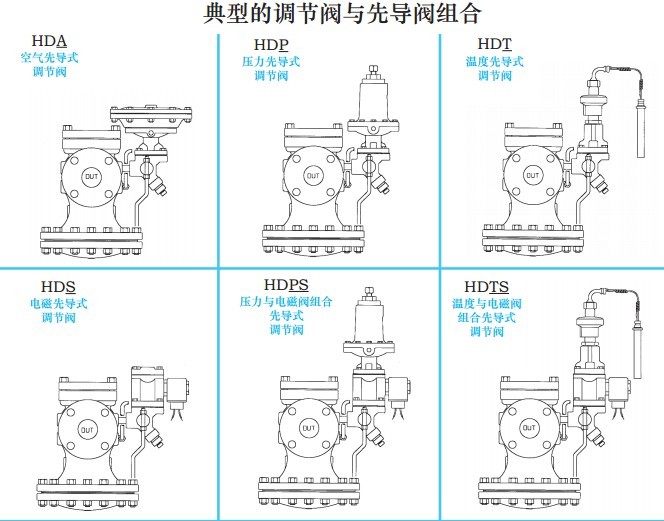 典型的调节阀与先导阀组合

HDA
空气先导式
调节阀

OUT

HDP
压力先导式
调节阀

OUT

HDT
温度先导式
调节阀

OUT

HDS
电磁先导式
调节阀

OUT

HDPS
压力与电磁阀组合
先导式
调节阀

OUT

HDTS
温度与电磁阀
组合先导式
调节阀

OUT